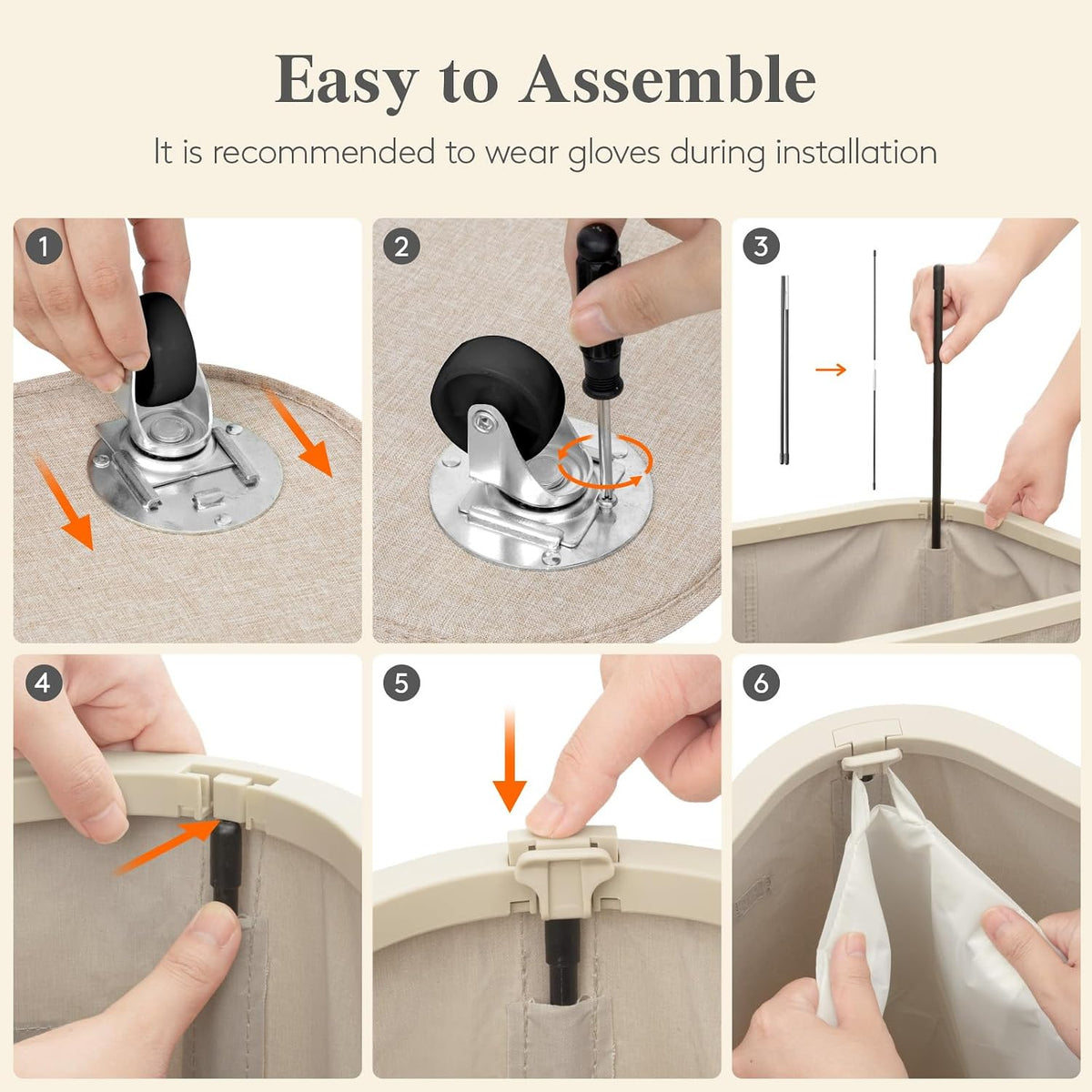 Easy to Assemble

It is recommended to wear gloves during installation

1

2

3

4

5

6