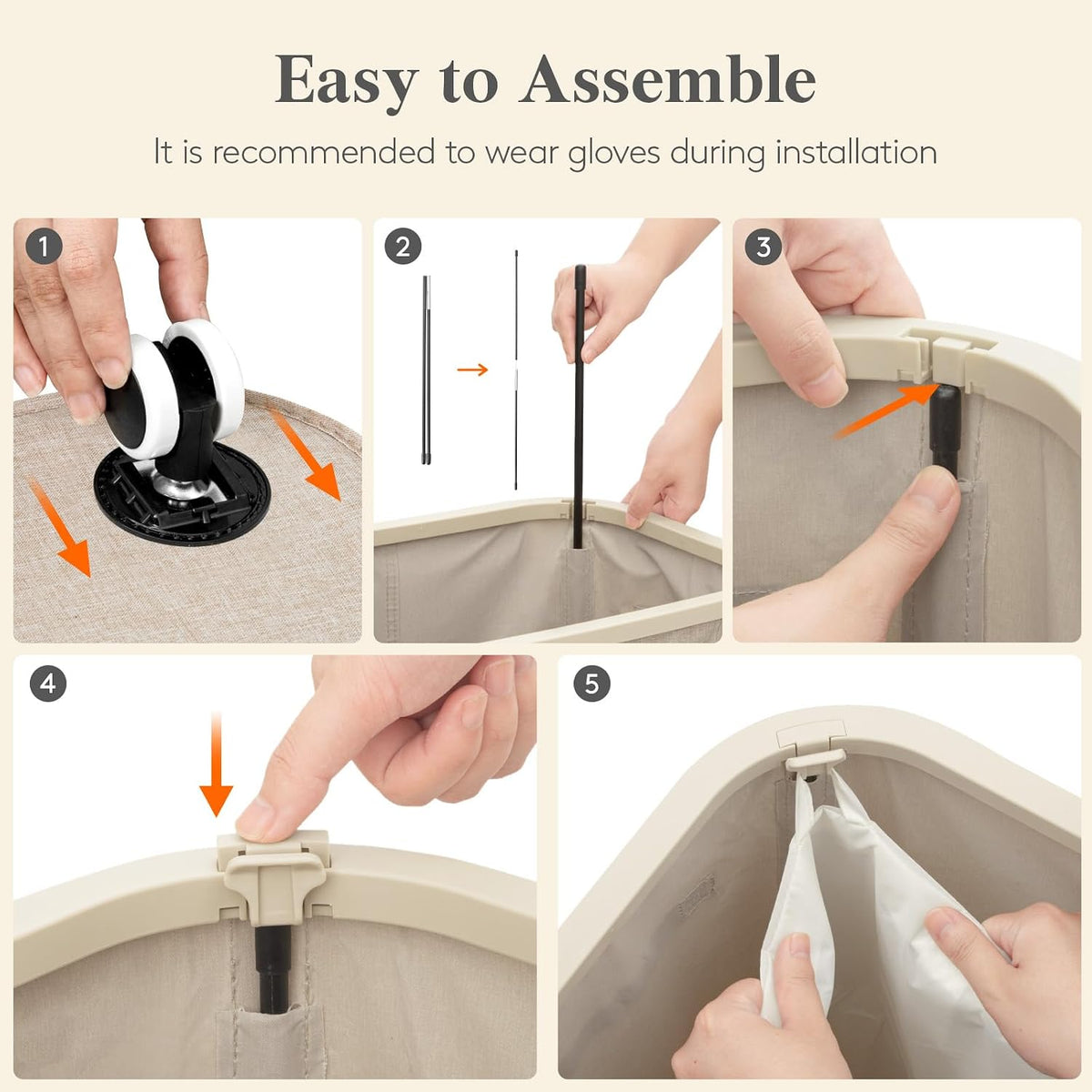 Easy to Assemble

It is recommended to wear gloves during installation

1

2

3

4

5